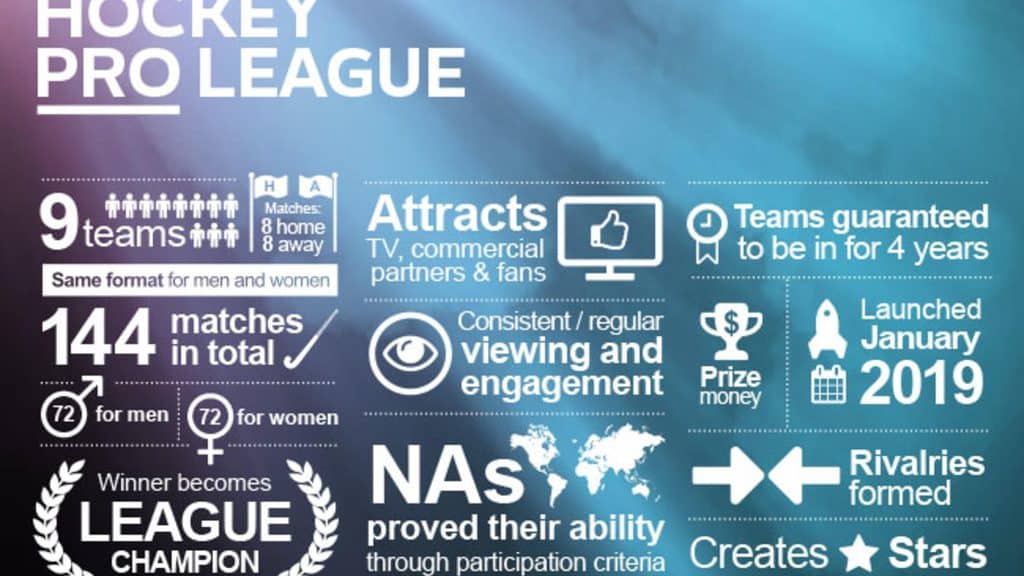 HOCKEY PRO LEAGUE

9 teams

H A
Matches: 8 home 8 away

Same format for men and women

144 matches in total

72 for men

72 for women

Winner becomes LEAGUE CHAMPION

Attracts TV, commercial partners & fans

Consistent / regular viewing and engagement

NAs proved their ability through participation criteria

Teams guaranteed to be in for 4 years

$

Prize money

Launched January 2019

Rivalries formed

Creates Stars